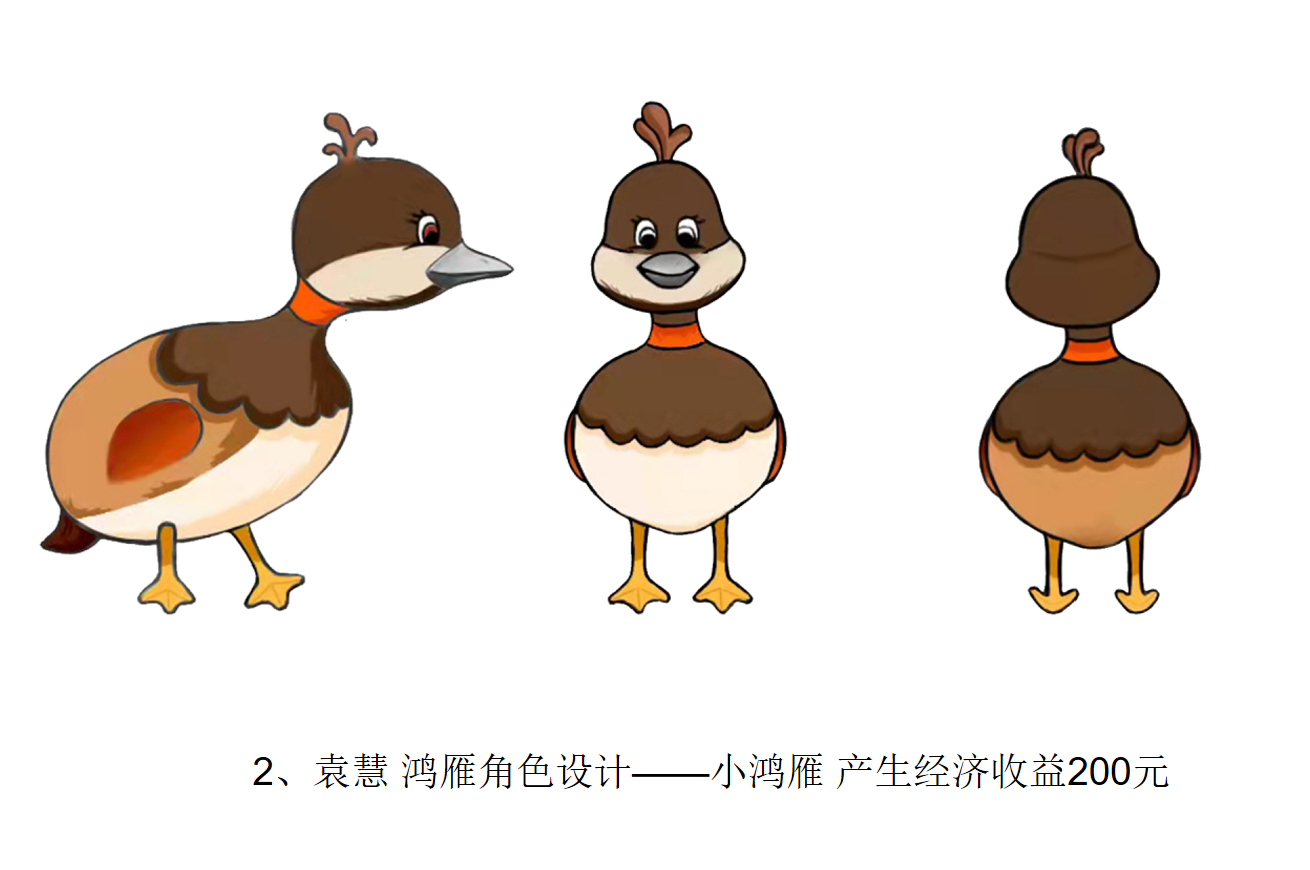 2、袁慧 鸿雁角色设计——小鸿雁 产生经济收益200元